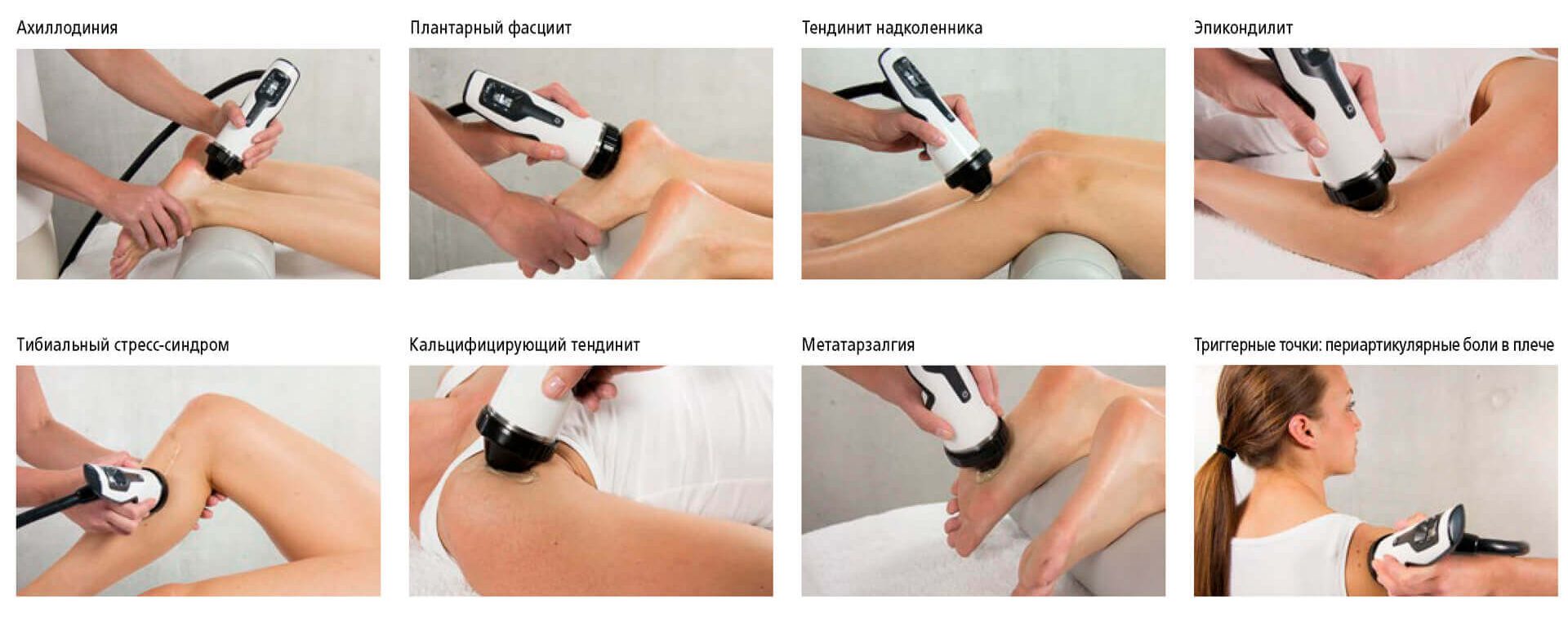 Ахиллодиния

Плантарный фасциит

Тендинит надколенника

Эпикондилит

Тибиальный стресс-синдром

Кальцифицирующий тендинит

Метатарзалгия

Триггерные точки: периартикулярные боли в плече